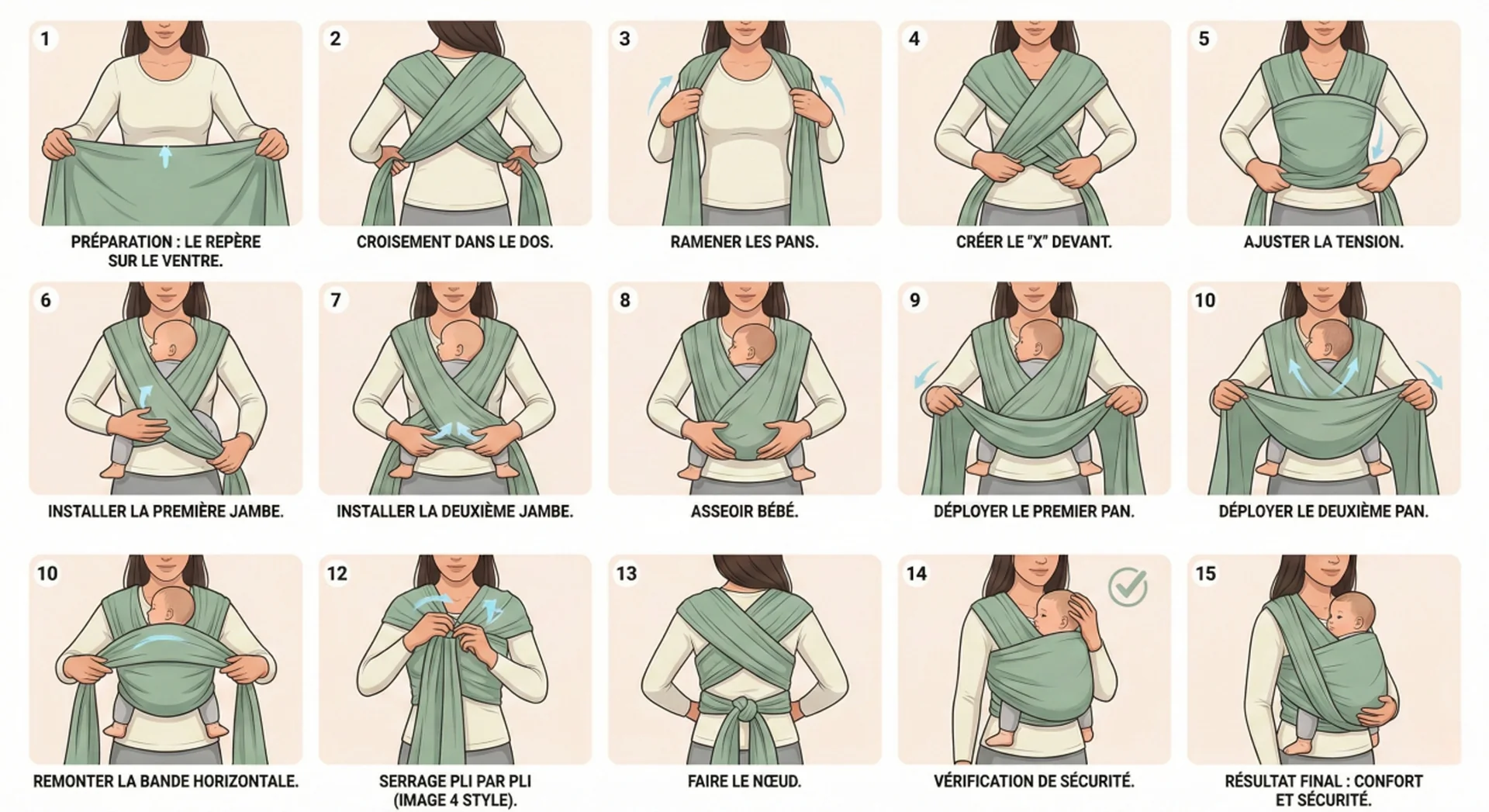 1
PRÉPARATION : LE REPÈRE SUR LE VENTRE.

2
CROISEMENT DANS LE DOS.

3
RAMENER LES PANS.

4
CRÉER LE "X" DEVANT.

5
AJUSTER LA TENSION.

6
INSTALLER LA PREMIÈRE JAMBE.

7
INSTALLER LA DEUXIÈME JAMBE.

8
ASSEOIR BÉBÉ.

9
DÉPLOYER LE PREMIER PAN.

10
DÉPLOYER LE DEUXIÈME PAN.

10
REMONTER LA BANDE HORIZONTALE.

12
SERRAGE PLI PAR PLI (IMAGE 4 STYLE).

13
FAIRE LE NŒUD.

14
VÉRIFICATION DE SÉCURITÉ.

15
RÉSULTAT FINAL : CONFORT ET SÉCURITÉ.